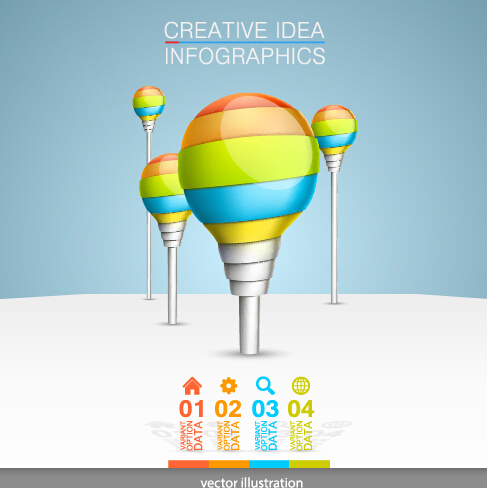 CREATIVE IDEA
INFOGRAPHICS

01
VARIANT
OPTION
DATA

02
VARIANT
OPTION
DATA

03
VARIANT
OPTION
DATA

04
VARIANT
OPTION
DATA

vector illustration