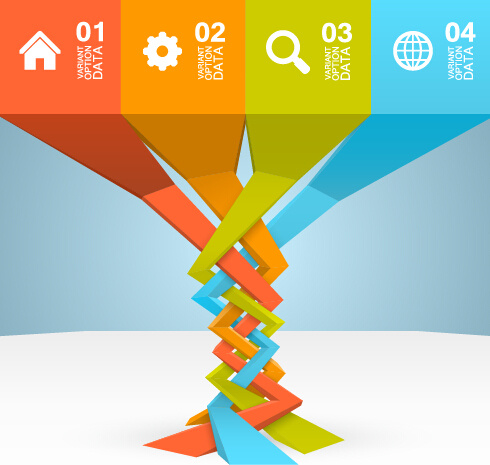 01
VARIANT
OPTION
DATA

02
VARIANT
OPTION
DATA

03
VARIANT
OPTION
DATA

04
VARIANT
OPTION
DATA