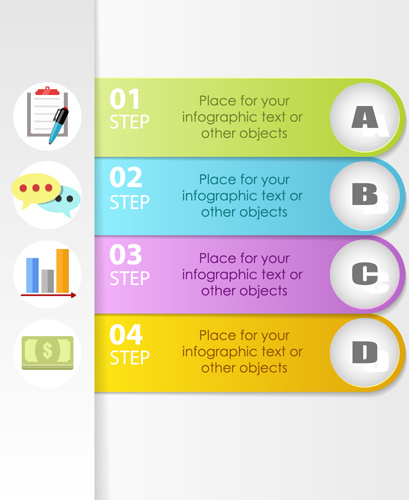 01
STEP
Place for your infographic text or other objects
A

02
STEP
Place for your infographic text or other objects
B

03
STEP
Place for your infographic text or other objects
C

04
STEP
Place for your infographic text or other objects
D

$