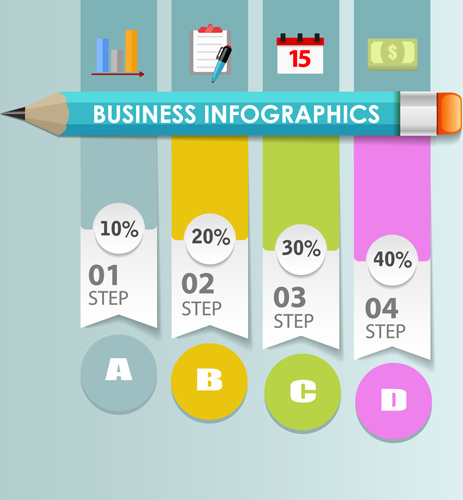 15

$

BUSINESS INFOGRAPHICS

10%
01
STEP

A

20%
02
STEP

B

30%
03
STEP

C

40%
04
STEP

D