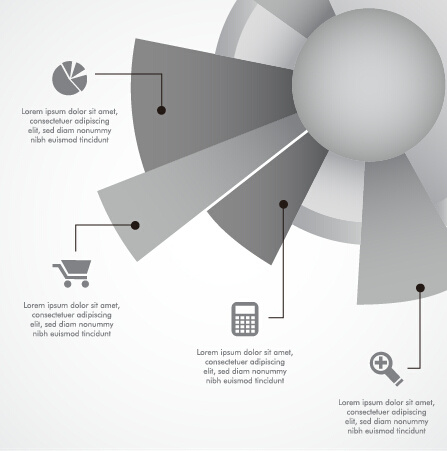 Lorem ipsum dolor sit amet, consectetuer adipiscing elit, sed diam nonummy nibh euismod tincidunt

Lorem ipsum dolor sit amet, consectetuer adipiscing elit, sed diam nonummy nibh euismod tincidunt

Lorem ipsum dolor sit amet, consectetuer adipiscing elit, sed diam nonummy nibh euismod tincidunt

Lorem ipsum dolor sit amet, consectetuer adipiscing elit, sed diam nonummy nibh euismod tincidunt