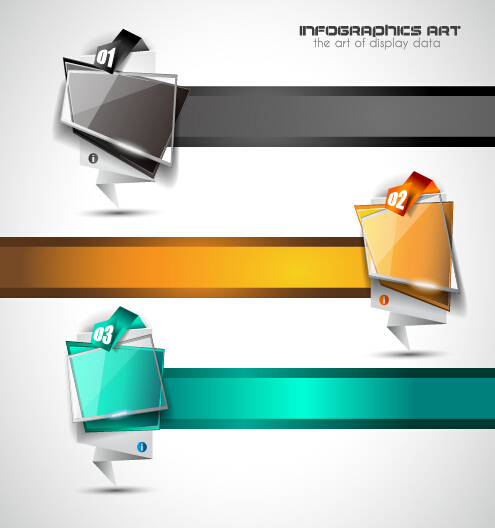 INFOGRAPHICS ART
the art of display data

01

i

02

i

03

i