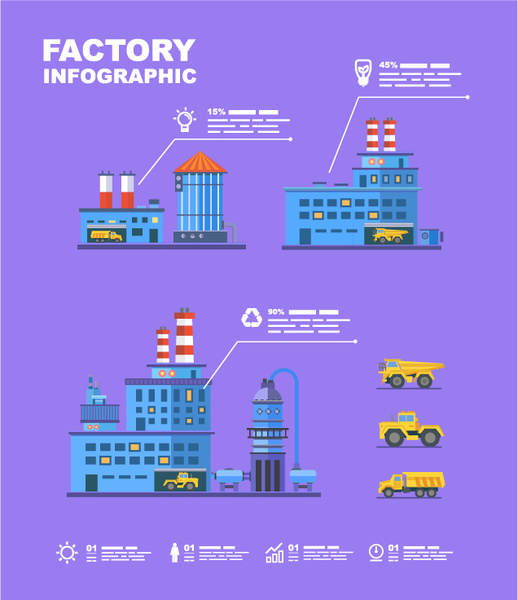 FACTORY
INFOGRAPHIC

45%

15%

90%

01

01

01

01