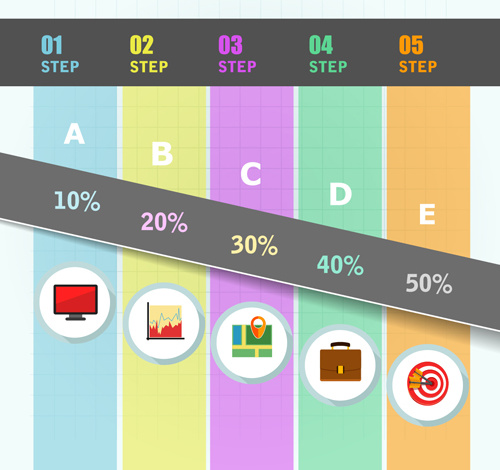 01
STEP

02
STEP

03
STEP

04
STEP

05
STEP

A

B

C

D

E

10%

20%

30%

40%

50%