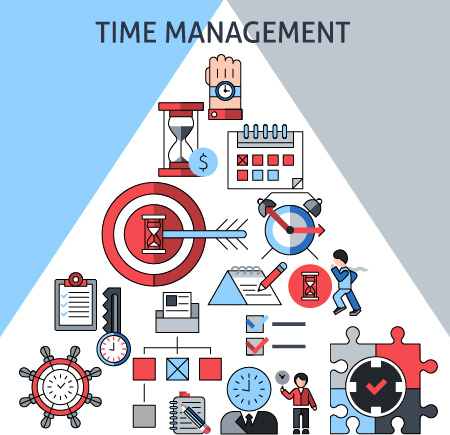 TIME MANAGEMENT

$