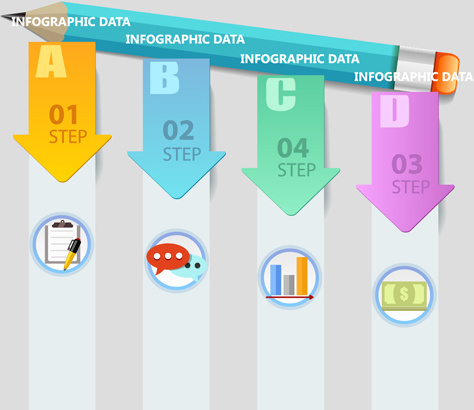 INFOGRAPHIC DATA
INFOGRAPHIC DATA
INFOGRAPHIC DATA
INFOGRAPHIC DATA

A
01
STEP

B
02
STEP

C
04
STEP

D
03
STEP

$