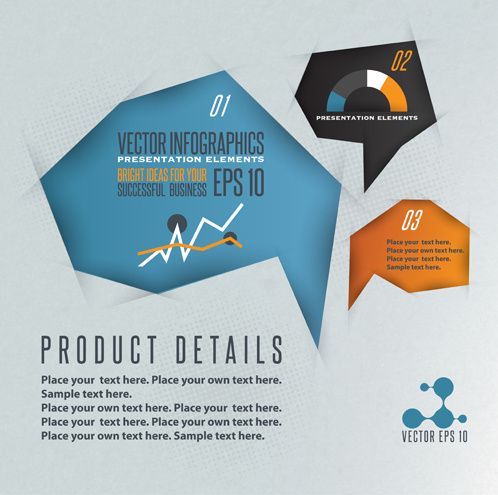 01

VECTOR INFOGRAPHICS
PRESENTATION ELEMENTS
BRIGHT IDEAS FOR YOUR
SUCCESSFUL BUSINESS
EPS 10

02

PRESENTATION ELEMENTS

03

Place your text here.
Place your own text here.
Place your text here.
Sample text here.

PRODUCT DETAILS

Place your text here. Place your own text here.
Sample text here.
Place your own text here. Place your text here.
Place your text here. Place your own text here.
Place your own text here. Sample text here.

VECTOR EPS 10