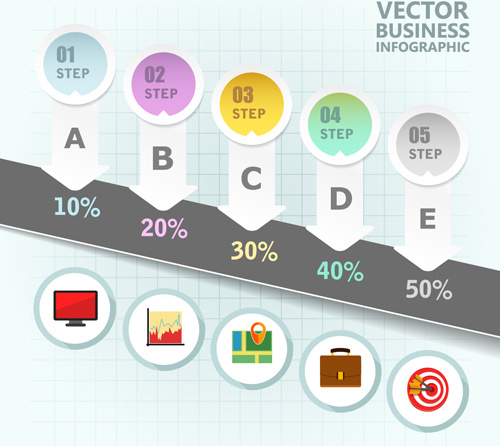 VECTOR
BUSINESS
INFOGRAPHIC

01
STEP
A
10%

02
STEP
B
20%

03
STEP
C
30%

04
STEP
D
40%

05
STEP
E
50%