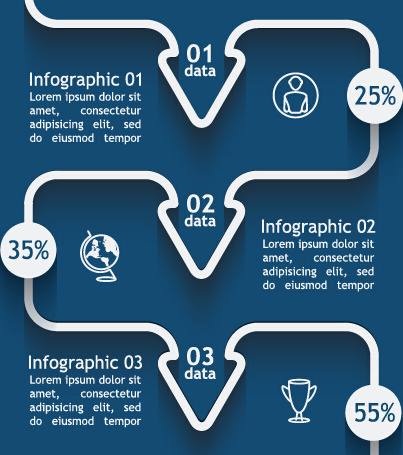 01
data

Infographic 01
Lorem ipsum dolor sit amet, consectetur adipisicing elit, sed do eiusmod tempor

25%

02
data

35%

Infographic 02
Lorem ipsum dolor sit amet, consectetur adipisicing elit, sed do eiusmod tempor

03
data

Infographic 03
Lorem ipsum dolor sit amet, consectetur adipisicing elit, sed do eiusmod tempor

55%