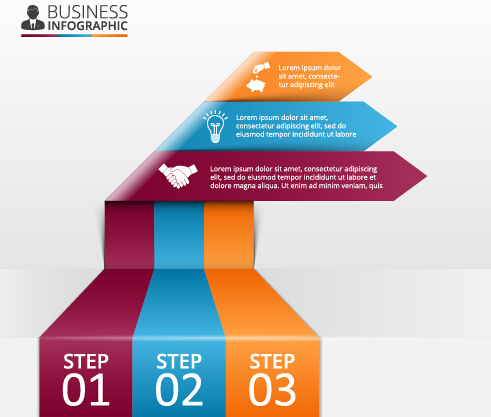 BUSINESS
INFOGRAPHIC

Lorem ipsum dolor sit amet, consectetur adipiscing elit

Lorem ipsum dolor sit amet, consectetur adipiscing elit, sed do eiusmod tempor incididunt ut labore

Lorem ipsum dolor sit amet, consectetur adipiscing elit, sed do eiusmod tempor incididunt ut labore et dolore magna aliqua. Ut enim ad minim veniam, quis

STEP 01

STEP 02

STEP 03