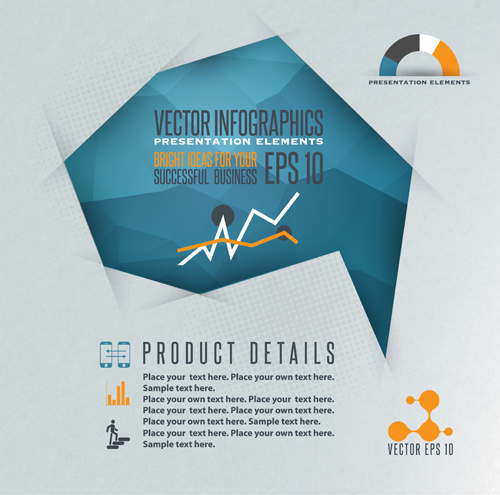 PRESENTATION ELEMENTS

VECTOR INFOGRAPHICS
PRESENTATION ELEMENTS
BRIGHT IDEAS FOR YOUR SUCCESSFUL BUSINESS
EPS 10

PRODUCT DETAILS
Place your text here. Place your own text here. Sample text here.
Place your own text here. Place your text here.
Place your text here. Place your own text here.
Place your own text here. Sample text here.
Place your text here. Place your own text here.
Sample text here.

VECTOR EPS 10