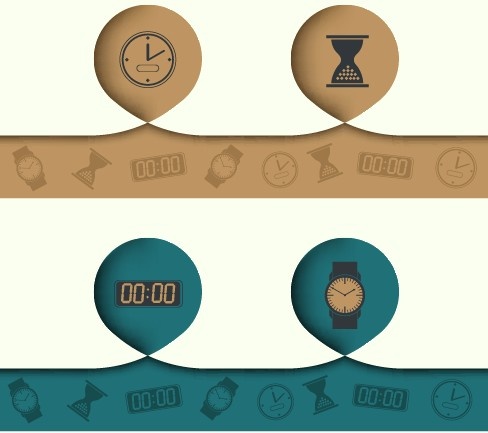 00:00

00:00

00:00

00:00

00:00