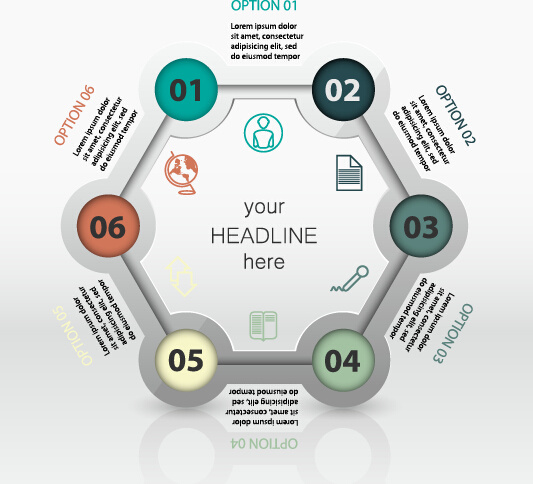 OPTION 01

Lorem ipsum dolor sit amet, consectetur adipisicing elit, sed do eiusmod tempor

01

02

OPTION 02

Lorem ipsum dolor sit amet, consectetur adipisicing elit, sed do eiusmod tempor

03

OPTION 03

Lorem ipsum dolor sit amet, consectetur adipisicing elit, sed do eiusmod tempor

04

OPTION 04

Lorem ipsum dolor sit amet, consectetur adipisicing elit, sed do eiusmod tempor

05

OPTION 05

Lorem ipsum dolor sit amet, consectetur adipisicing elit, sed do eiusmod tempor

06

OPTION 06

Lorem ipsum dolor sit amet, consectetur adipisicing elit, sed do eiusmod tempor

your HEADLINE here