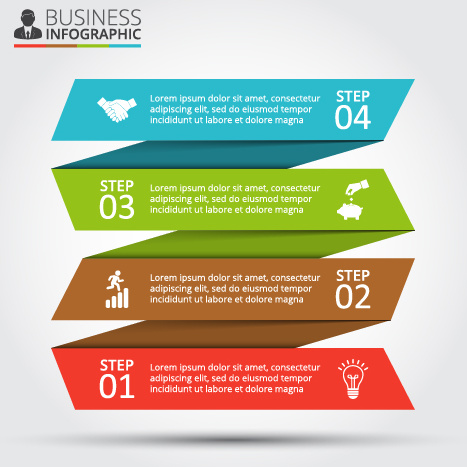 BUSINESS
INFOGRAPHIC

Lorem ipsum dolor sit amet, consectetur adipiscing elit, sed do eiusmod tempor incididunt ut labore et dolore magna

STEP
04

STEP
03

Lorem ipsum dolor sit amet, consectetur adipiscing elit, sed do eiusmod tempor incididunt ut labore et dolore magna

Lorem ipsum dolor sit amet, consectetur adipiscing elit, sed do eiusmod tempor incididunt ut labore et dolore magna

STEP
02

STEP
01

Lorem ipsum dolor sit amet, consectetur adipiscing elit, sed do eiusmod tempor incididunt ut labore et dolore magna