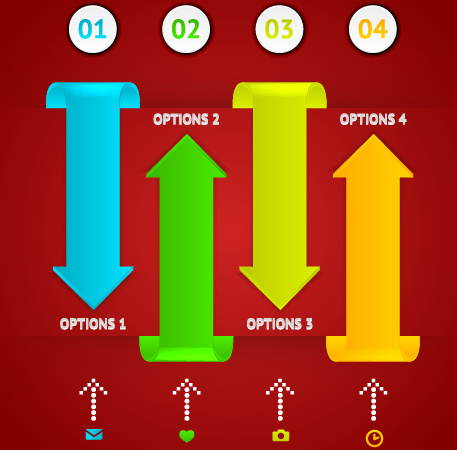 01
02
03
04

OPTIONS 2
OPTIONS 4

OPTIONS 1
OPTIONS 3