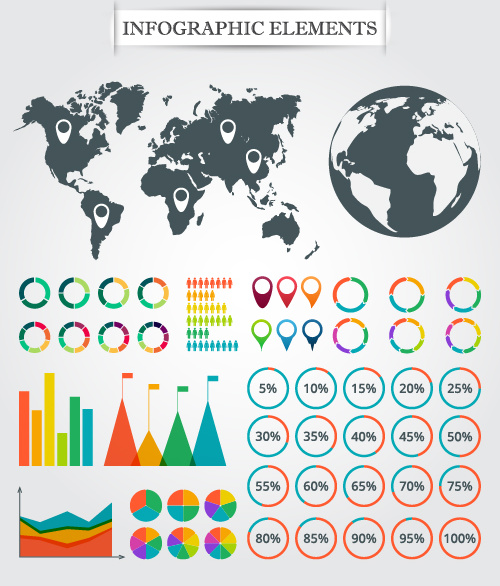 INFOGRAPHIC ELEMENTS

5%
10%
15%
20%
25%
30%
35%
40%
45%
50%
55%
60%
65%
70%
75%
80%
85%
90%
95%
100%