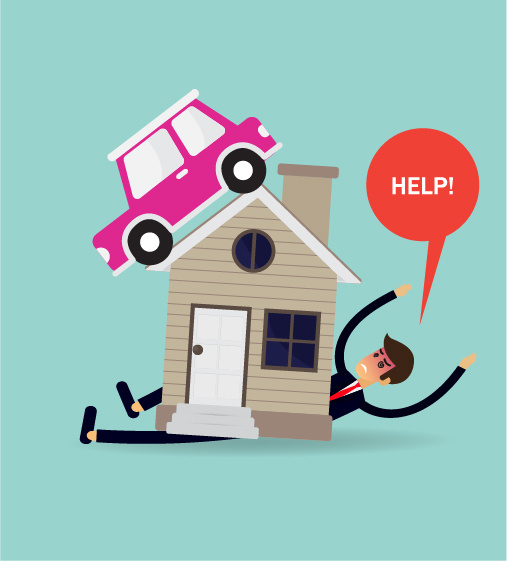 HELP!