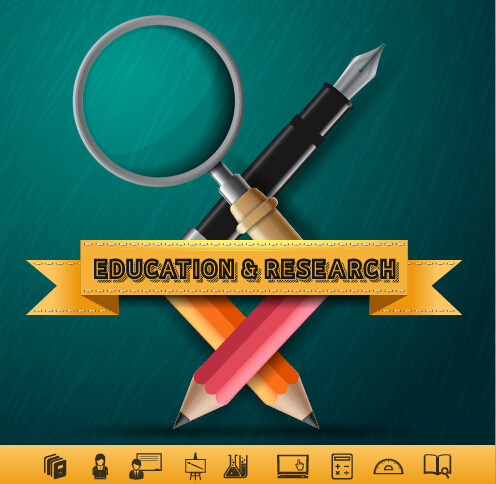 EDUCATION & RESEARCH