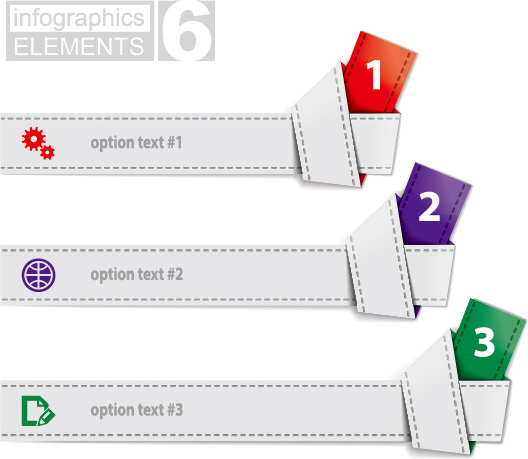 infographics
ELEMENTS 6

1

option text #1

2

option text #2

3

option text #3