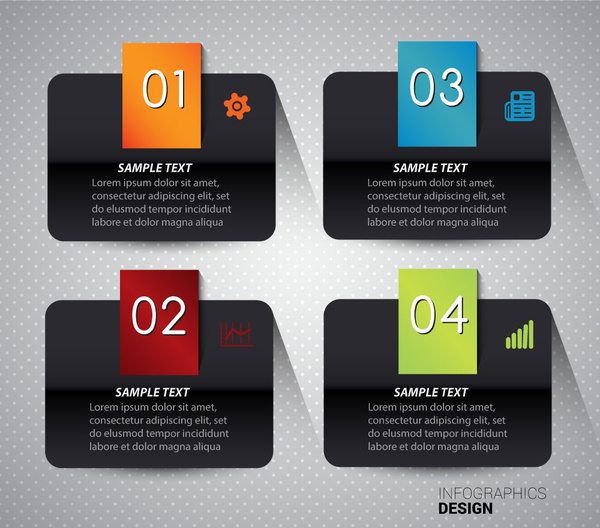 01

SAMPLE TEXT
Lorem ipsum dolor sit amet, consectetur adipiscing elit, set do elusmod tempor incididunt labore et dolor magna aliqua

03

SAMPLE TEXT
Lorem ipsum dolor sit amet, consectetur adipiscing elit, set do elusmod tempor incididunt labore et dolor magna aliqua

02

SAMPLE TEXT
Lorem ipsum dolor sit amet, consectetur adipiscing elit, set do elusmod tempor incididunt labore et dolor magna aliqua

04

SAMPLE TEXT
Lorem ipsum dolor sit amet, consectetur adipiscing elit, set do elusmod tempor incididunt labore et dolor magna aliqua

INFOGRAPHICS
DESIGN