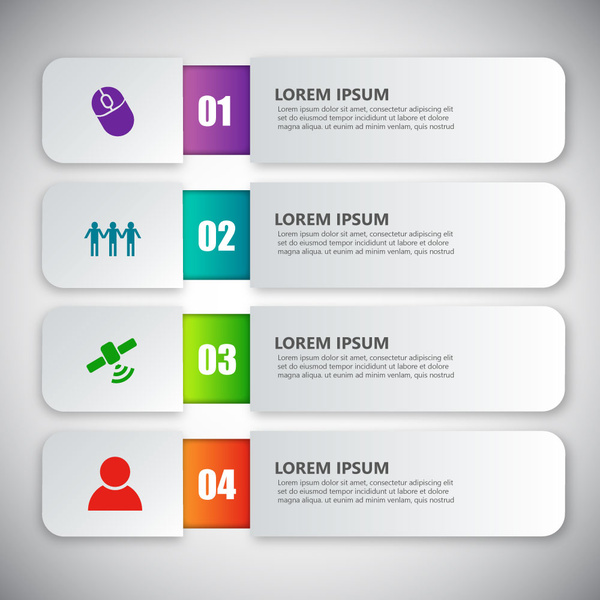 01

LOREM IPSUM
Lorem ipsum dolor sit amet, consectetur adipiscing elit set do eiusmod tempor incididunt ut labore et dolore magna aliqua. ut eunim ad minim venlam, quis nostrud

02

LOREM IPSUM
Lorem ipsum dolor sit amet, consectetur adipiscing elit set do eiusmod tempor incididunt ut labore et dolore magna aliqua. ut eunim ad minim venlam, quis nostrud

03

LOREM IPSUM
Lorem ipsum dolor sit amet, consectetur adipiscing elit set do eiusmod tempor incididunt ut labore et dolore magna aliqua. ut eunim ad minim venlam, quis nostrud

04

LOREM IPSUM
Lorem ipsum dolor sit amet, consectetur adipiscing elit set do eiusmod tempor incididunt ut labore et dolore magna aliqua. ut eunim ad minim venlam, quis nostrud