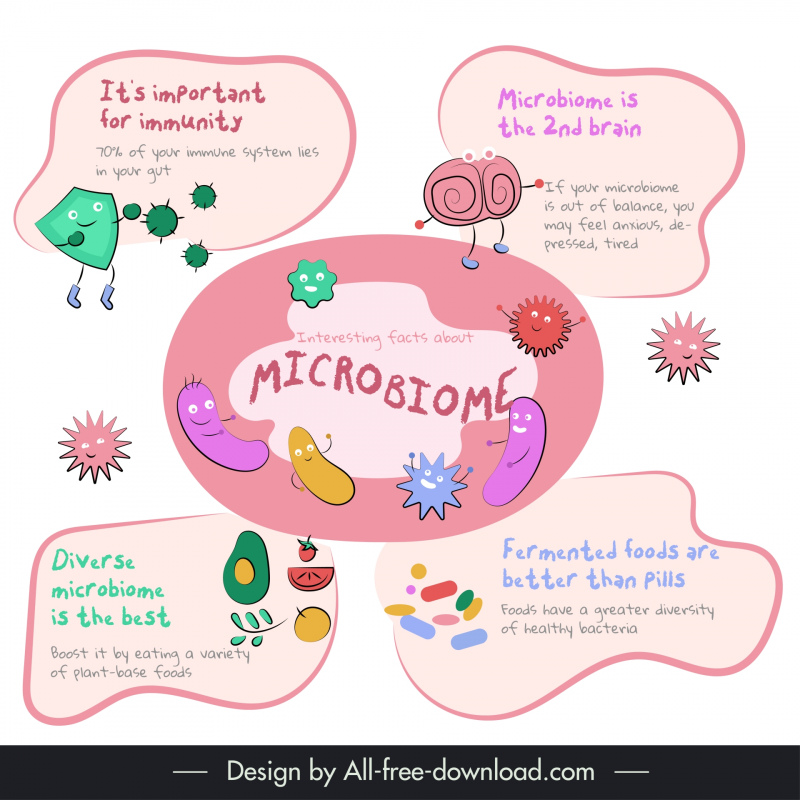 It's important for immunity

70% of your immune system lies in your gut

Microbiome is the 2nd brain

If your microbiome is out of balance, you may feel anxious, depressed, tired

Interesting facts about

MICROBIOME

Diverse microbiome is the best

Boost it by eating a variety of plant-base foods

Fermented foods are better than pills

Foods have a greater diversity of healthy bacteria

Design by All-free-download.com