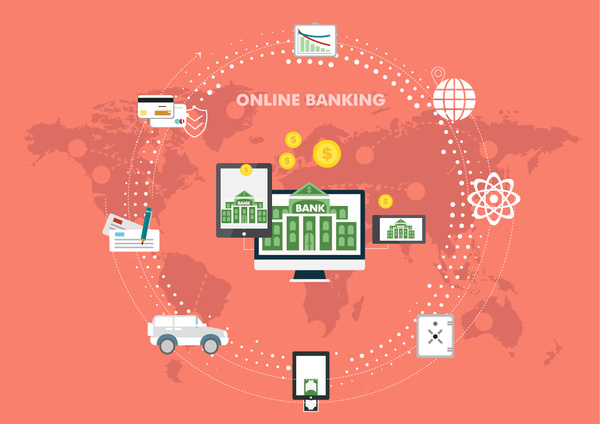 ONLINE BANKING

BANK

BANK