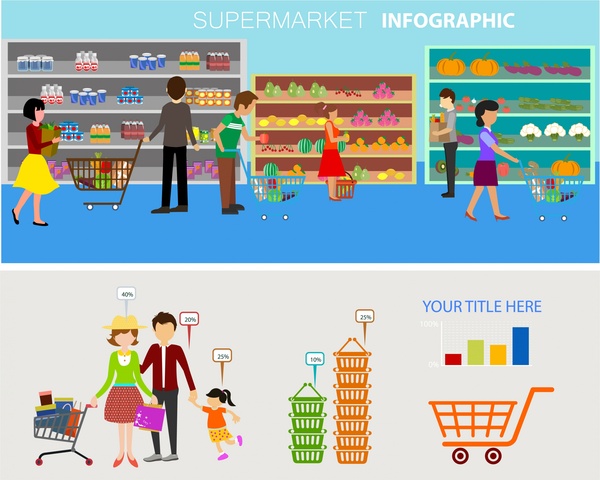 SUPERMARKET INFOGRAPHIC

40%

20%

25%

10%

25%

YOUR TITLE HERE

100%

0%