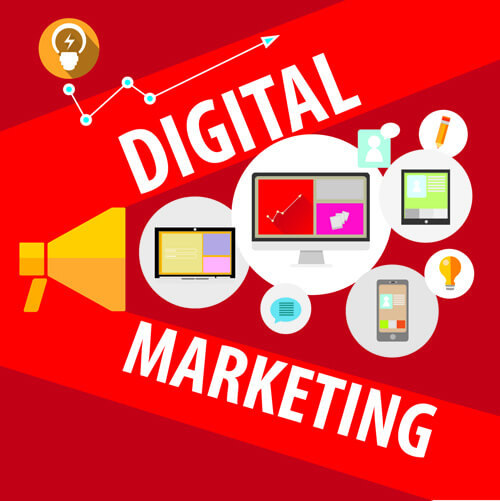 DIGITAL

MARKETING