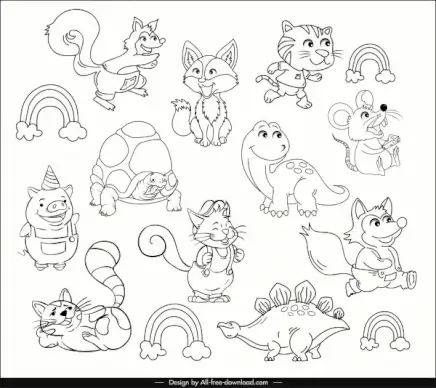 Design by All-free-download.com