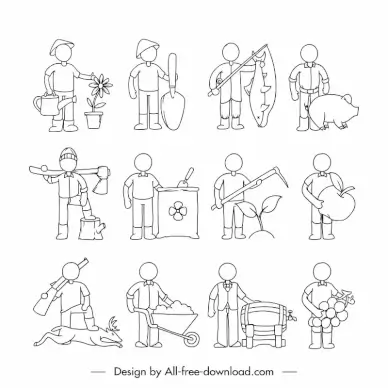 Design by All-free-download.com