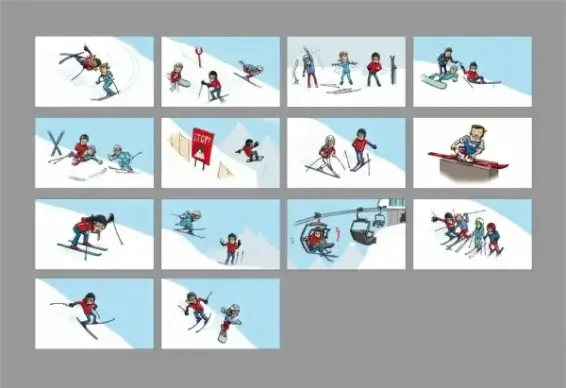 STOP!